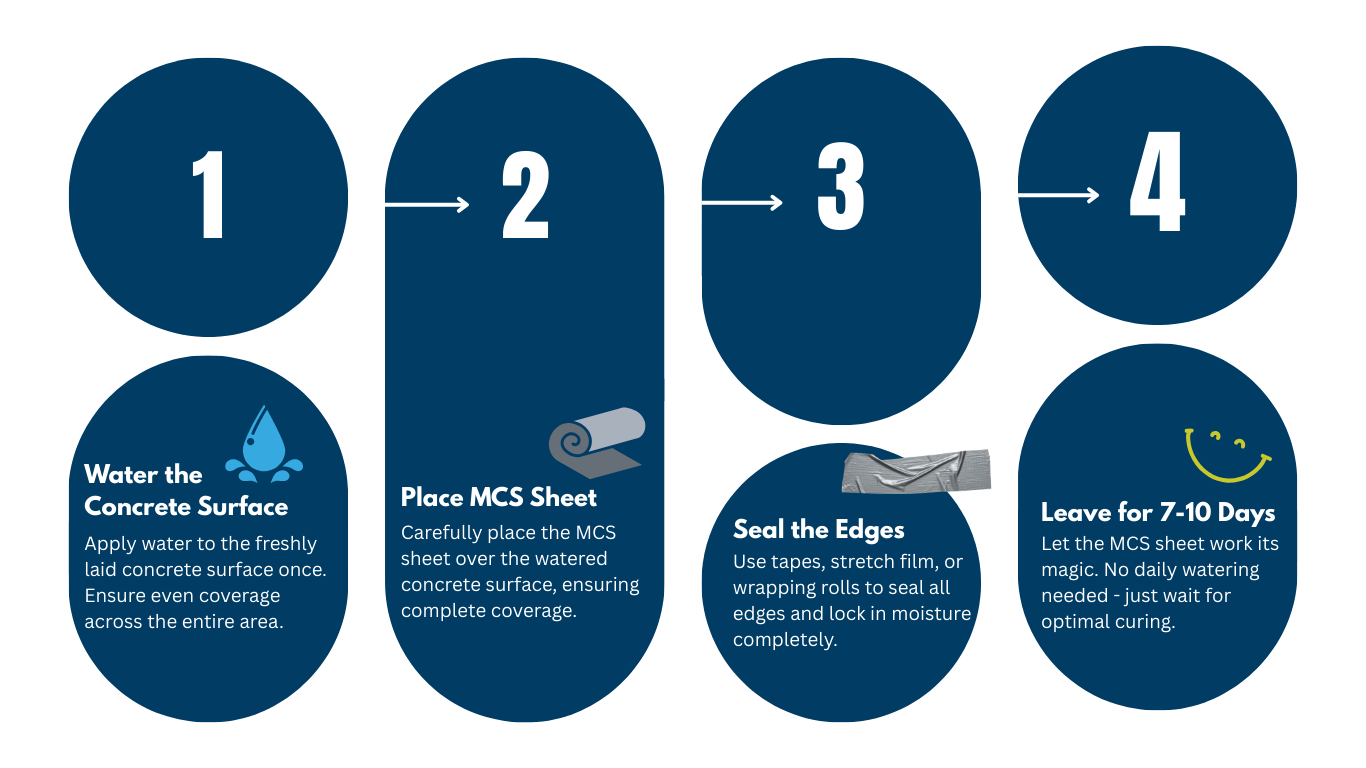 1

Water the Concrete Surface

Apply water to the freshly laid concrete surface once. Ensure even coverage across the entire area.

2

Place MCS Sheet

Carefully place the MCS sheet over the watered concrete surface, ensuring complete coverage.

3

Seal the Edges

Use tapes, stretch film, or wrapping rolls to seal all edges and lock in moisture completely.

4

Leave for 7-10 Days

Let the MCS sheet work its magic. No daily watering needed - just wait for optimal curing.